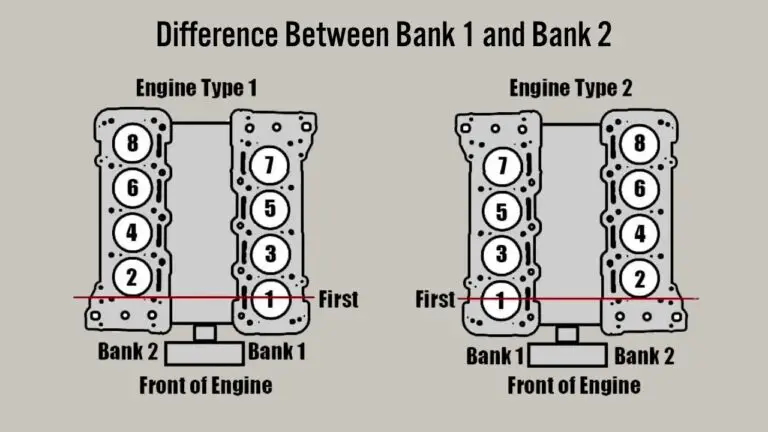 Difference Between Bank 1 and Bank 2

Engine Type 1

8
6
4
2

7
5
3
1

First

Bank 2 Bank 1

Front of Engine

Engine Type 2

7
5
3
1

8
6
4
2

First

Bank 1 Bank 2

Front of Engine