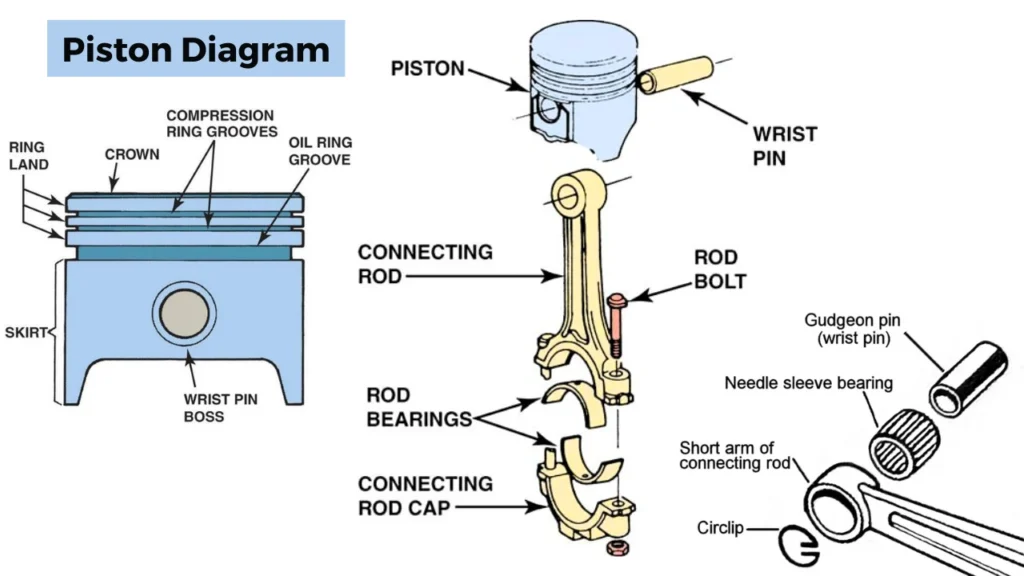 Piston Diagram

RING LAND

CROWN

COMPRESSION RING GROOVES

OIL RING GROOVE

SKIRT

WRIST PIN BOSS

PISTON

WRIST PIN

CONNECTING ROD

ROD BOLT

ROD BEARINGS

CONNECTING ROD CAP

Gudgeon pin (wrist pin)

Needle sleeve bearing

Short arm of connecting rod

Circlip